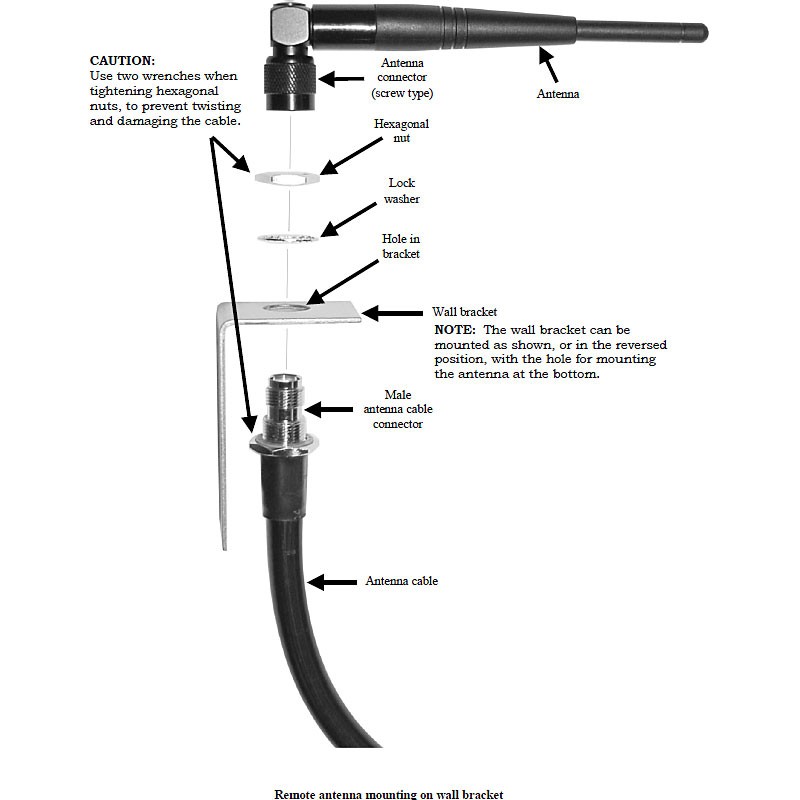 CAUTION:
Use two wrenches when tightening hexagonal nuts, to prevent twisting and damaging the cable.

Antenna connector (screw type)

Antenna

Hexagonal nut

Lock washer

Hole in bracket

Wall bracket

NOTE: The wall bracket can be mounted as shown, or in the reversed position, with the hole for mounting the antenna at the bottom.

Male antenna cable connector

Antenna cable

Remote antenna mounting on wall bracket